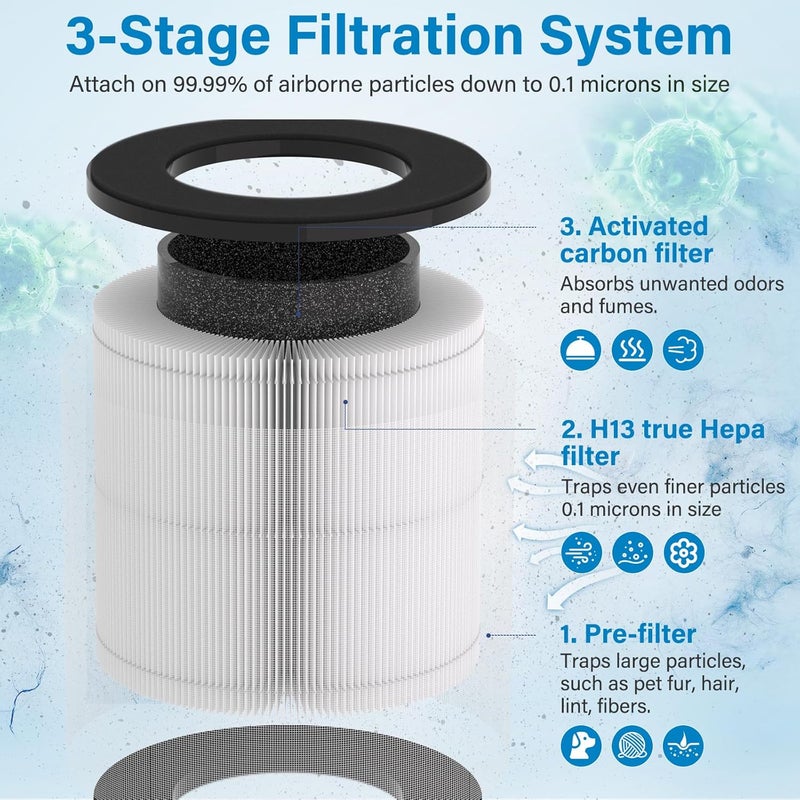 3-Stage Filtration System

Attach on 99.99% of airborne particles down to 0.1 microns in size

3. Activated carbon filter

Absorbs unwanted odors and fumes.

2. H13 true Hepa filter

Traps even finer particles 0.1 microns in size

1. Pre-filter

Traps large particles, such as pet fur, hair, lint, fibers.